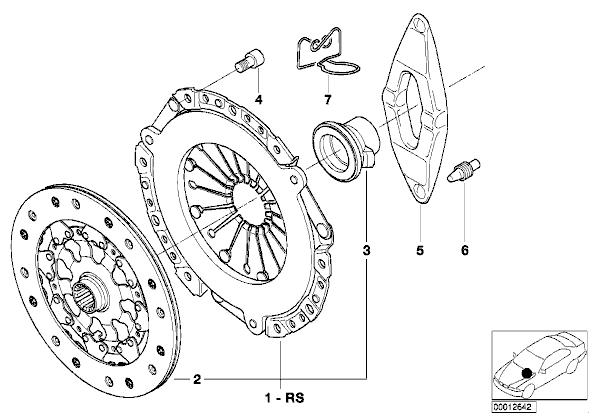 4
7
3
5
6
2
1 - RS
00012642