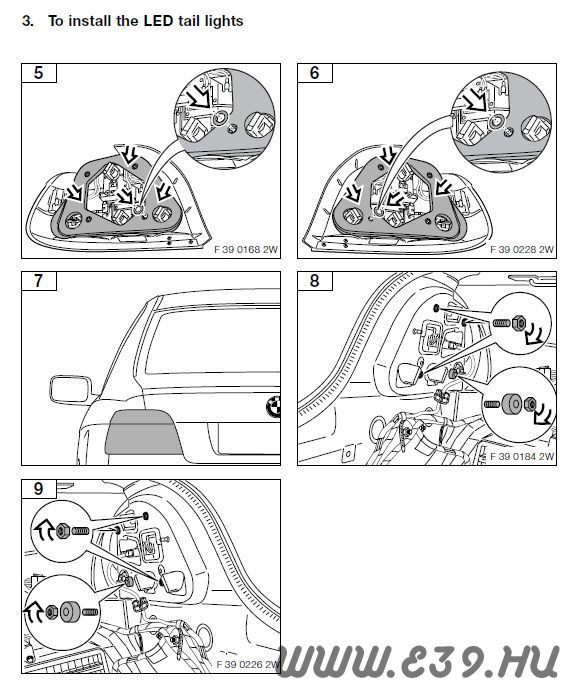 3. To install the LED tail lights

5

F 39 0168 2W

6

F 39 0228 2W

7

8

F 39 0184 2W

9

F 39 0226 2W

WWW.E39.HU